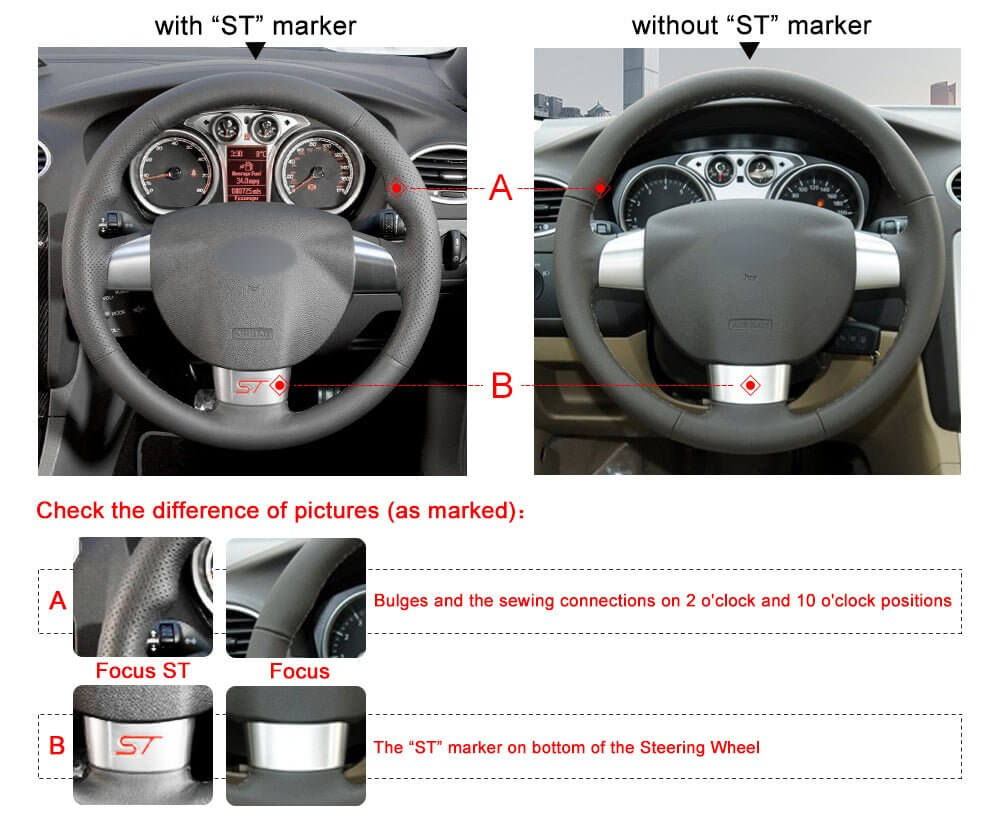 with “ST” marker

without “ST” marker

A

B

ST

Check the difference of pictures (as marked):

A

Bulges and the sewing connections on 2 o'clock and 10 o'clock positions

Focus ST

Focus

B

ST

The “ST” marker on bottom of the Steering Wheel