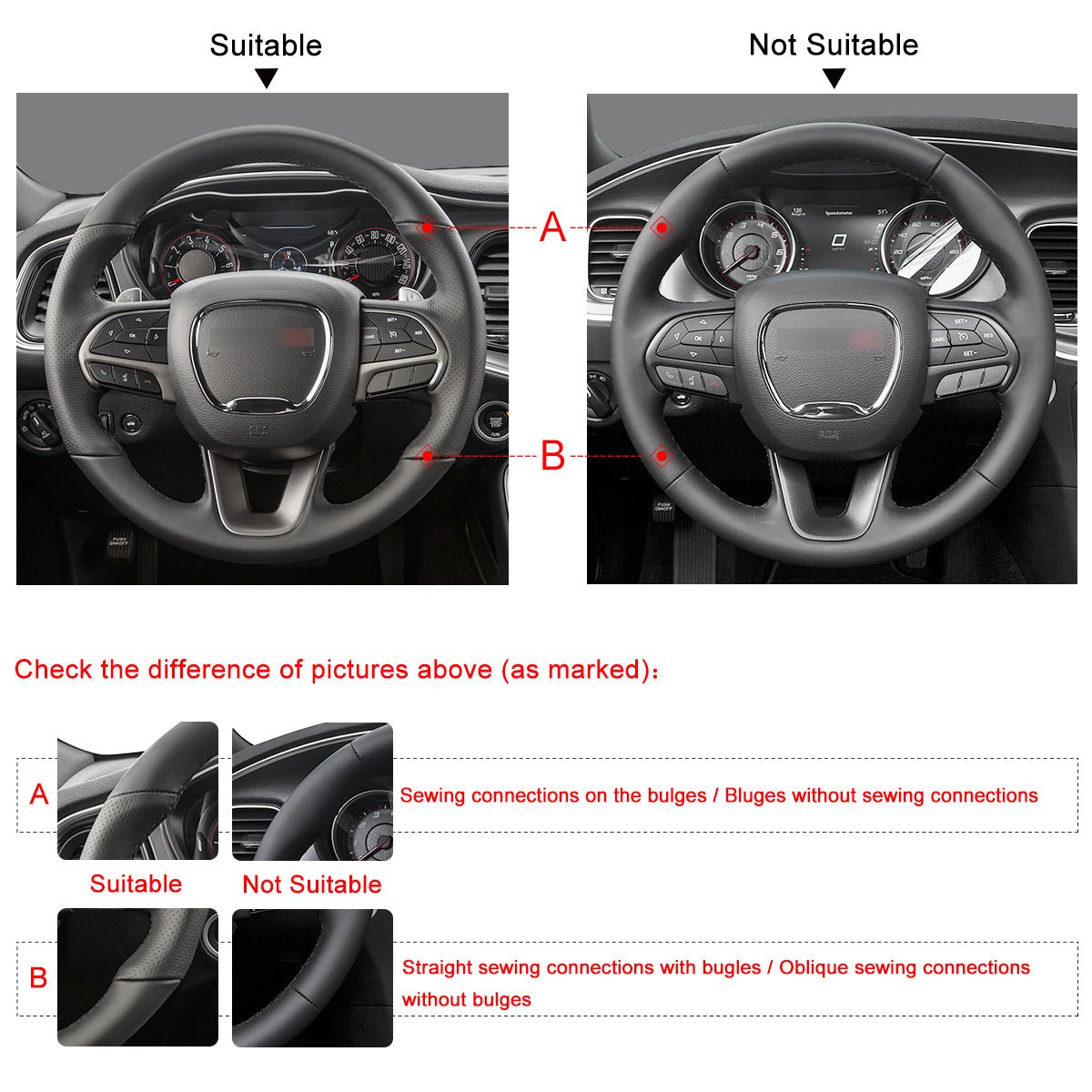 Suitable

Not Suitable

A

B

Check the difference of pictures above (as marked):

A

Sewing connections on the bulges / Bluges without sewing connections

Suitable

Not Suitable

B

Straight sewing connections with bugles / Oblique sewing connections without bulges